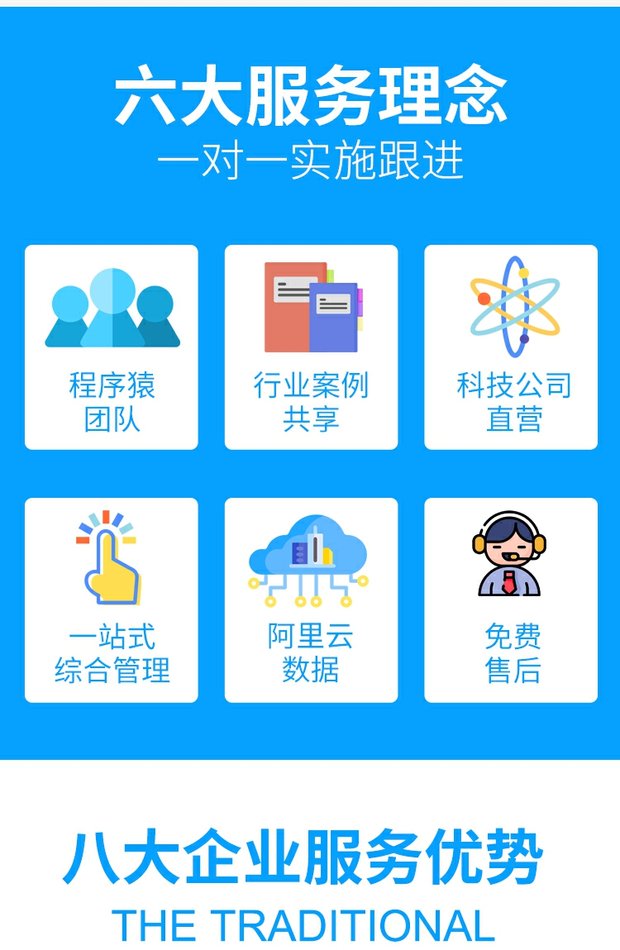 六大服务理念
一对一实施跟进

程序猿
团队

行业案例
共享

科技公司
直营

一站式
综合管理

阿里云
数据

免费
售后

八大企业服务优势
THE TRADITIONAL